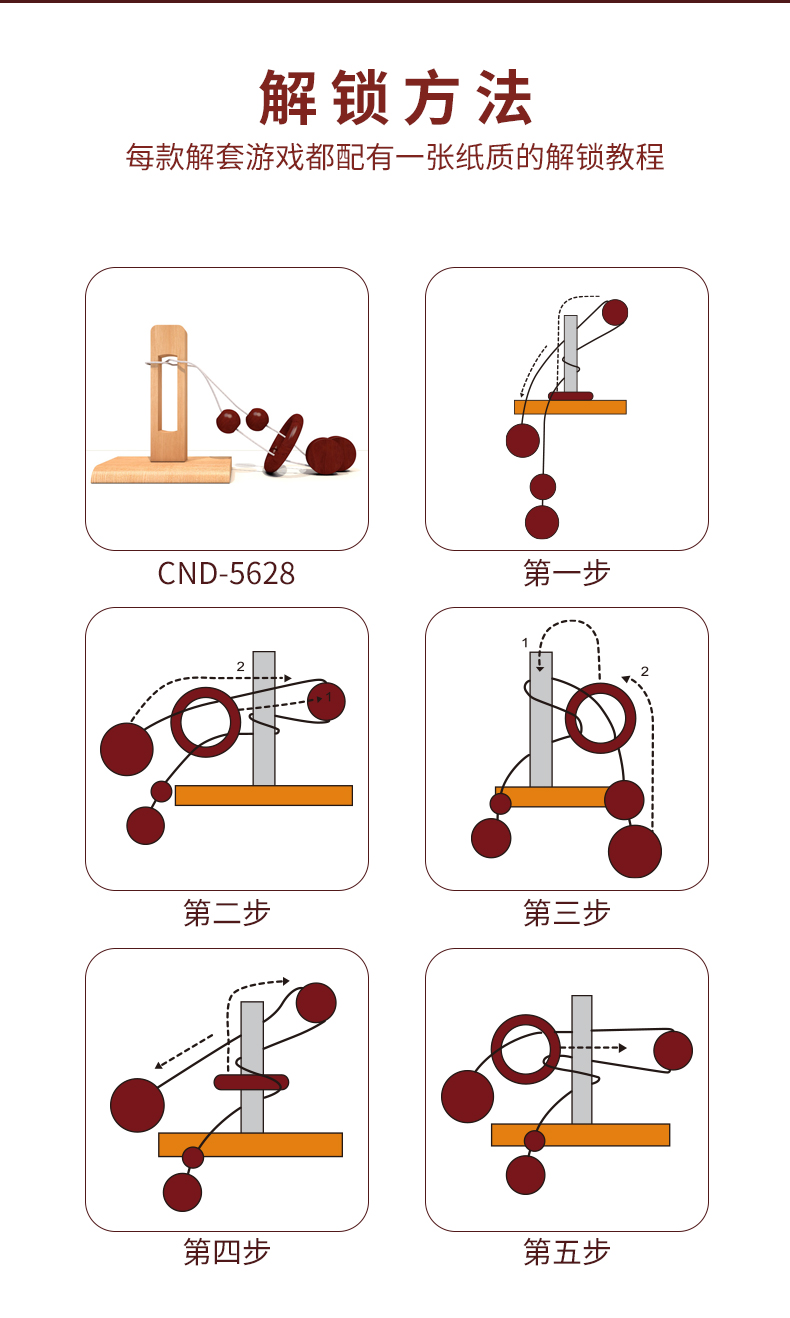 解锁方法
每款解套游戏都配有一张纸质的解锁教程

CND-5628

第一步

2
1
第二步

1
2
第三步

第四步

第五步